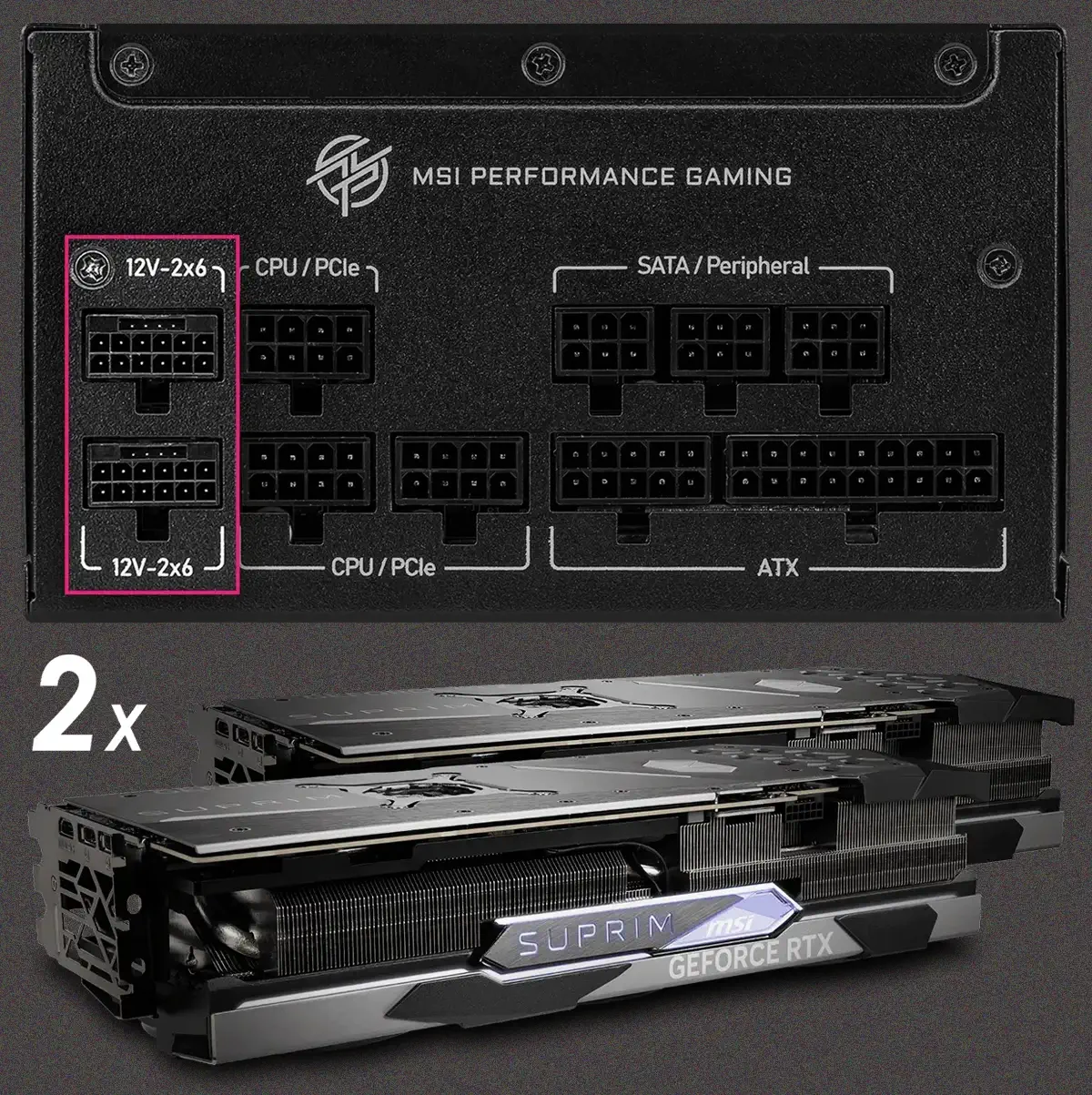 MSI PERFORMANCE GAMING

12V-2x6

CPU / PCIe

SATA / Peripheral

12V-2x6

CPU / PCIe

ATX

2x

SUPRIM

SUPRIM

SUPRIM msi

GEFORCE RTX